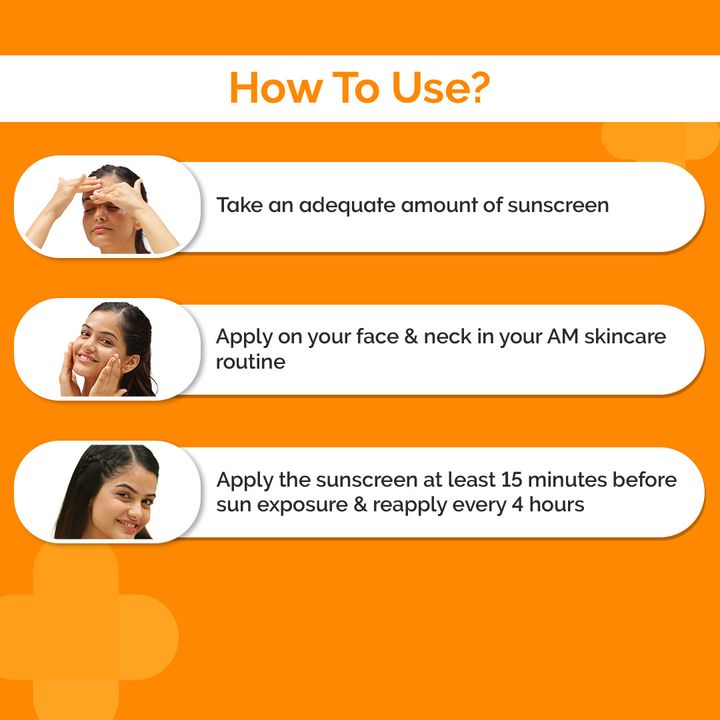 How To Use?

Take an adequate amount of sunscreen

Apply on your face & neck in your AM skincare routine

Apply the sunscreen at least 15 minutes before sun exposure & reapply every 4 hours