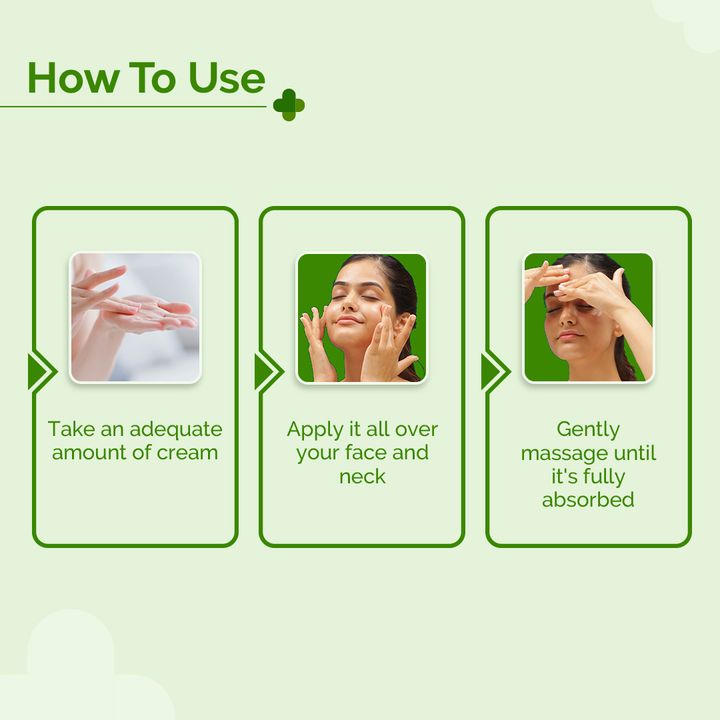 How To Use

Take an adequate amount of cream

Apply it all over your face and neck

Gently massage until it's fully absorbed