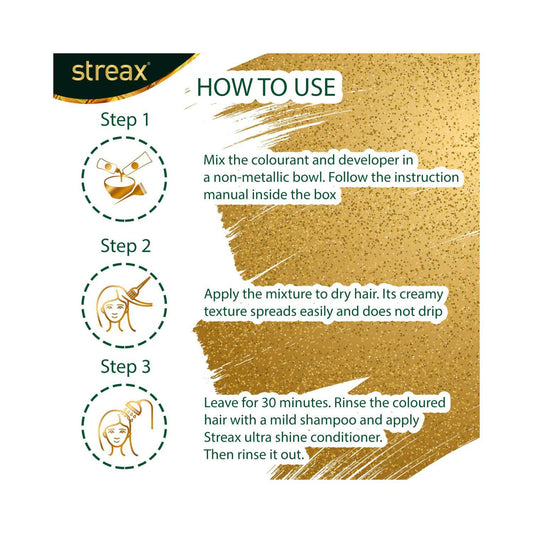 streax®

HOW TO USE

Step 1

Mix the colourant and developer in a non-metallic bowl. Follow the instruction manual inside the box

Step 2

Apply the mixture to dry hair. Its creamy texture spreads easily and does not drip

Step 3

Leave for 30 minutes. Rinse the coloured hair with a mild shampoo and apply Streax ultra shine conditioner. Then rinse it out.