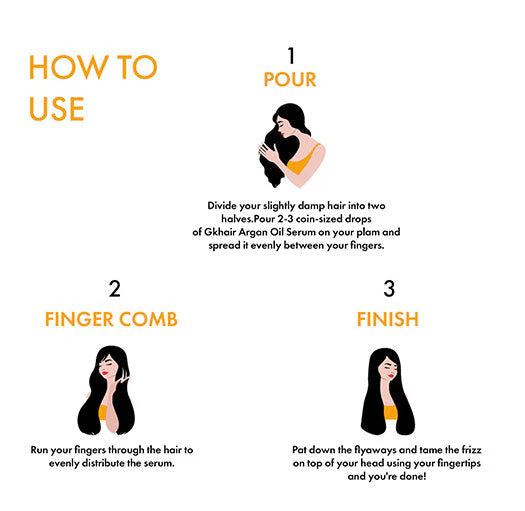 HOW TO USE

1
POUR

Divide your slightly damp hair into two halves.Pour 2-3 coin-sized drops of Gkhair Argan Oil Serum on your plam and spread it evenly between your fingers.

2
FINGER COMB

Run your fingers through the hair to evenly distribute the serum.

3
FINISH

Pat down the flyaways and tame the frizz on top of your head using your fingertips and you're done!